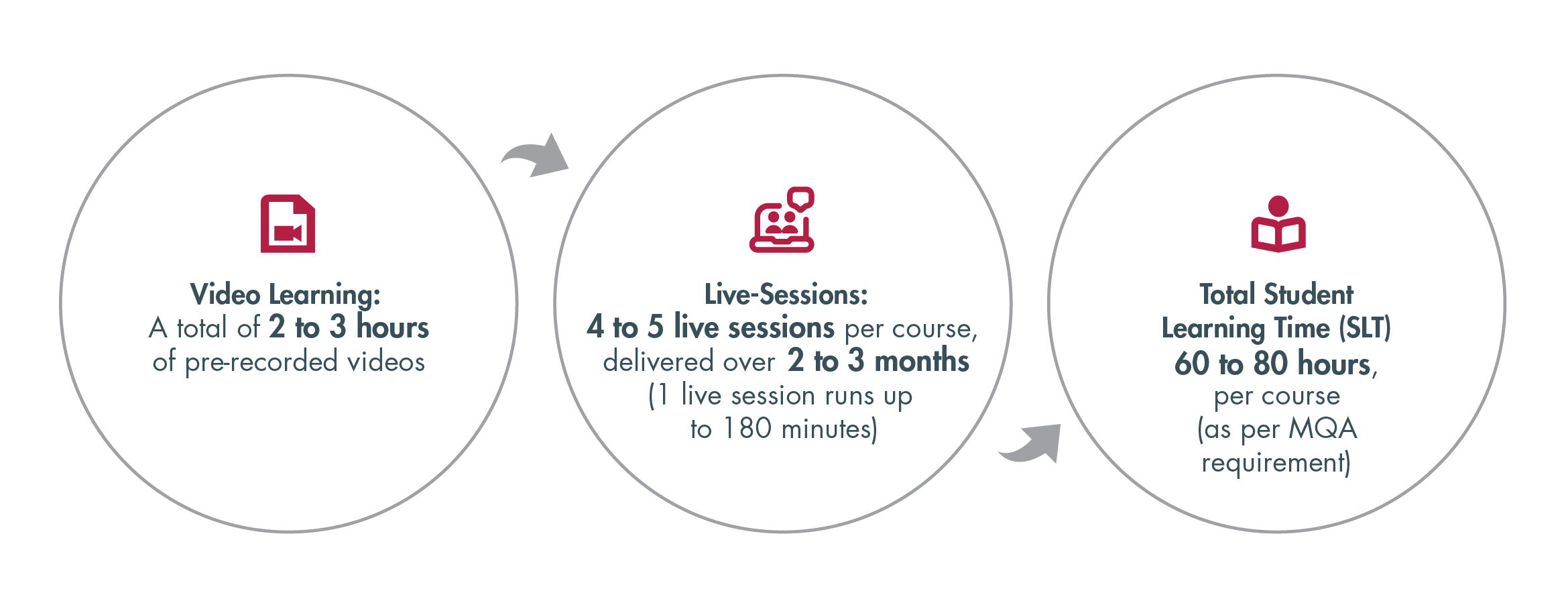 Video Learning:
A total of 2 to 3 hours of pre-recorded videos

Live-Sessions:
4 to 5 live sessions per course, delivered over 2 to 3 months (1 live session runs up to 180 minutes)

Total Student Learning Time (SLT)
60 to 80 hours, per course (as per MQA requirement)